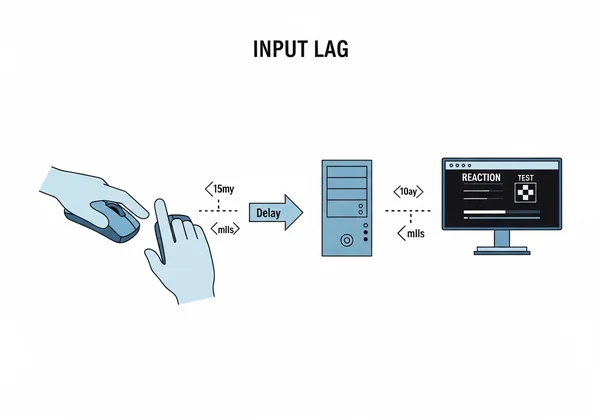 INPUT LAG

15my

mlls

Delay

10ay

mlls

REACTION

TEST